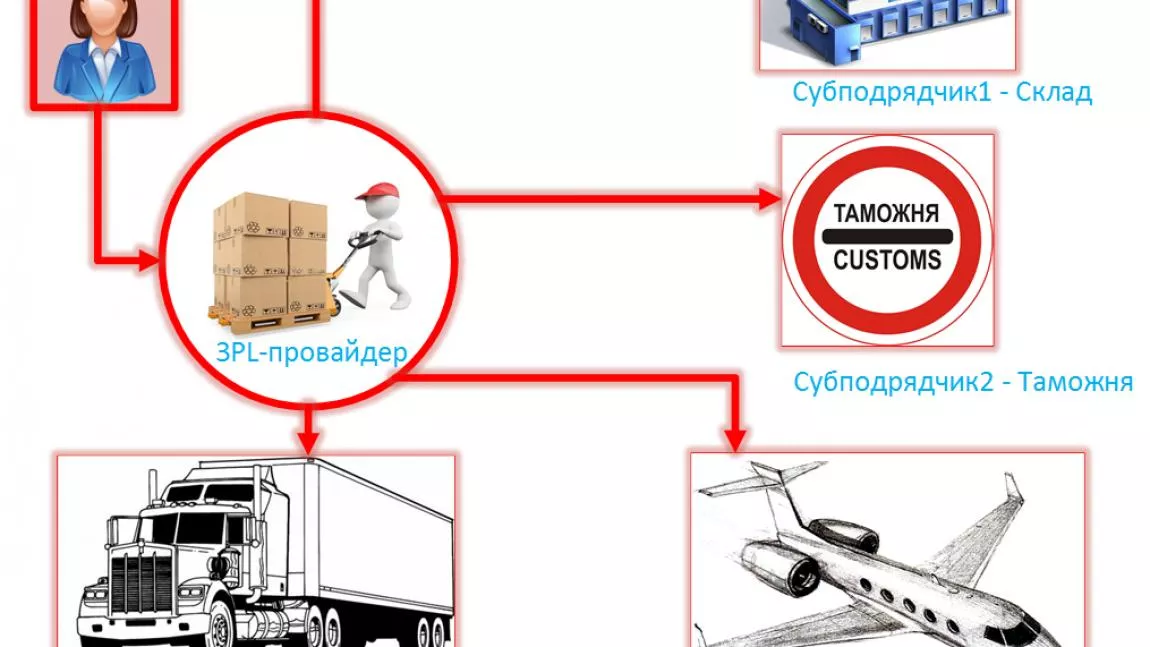 Субподрядчик1 - Склад

ТАМОЖНЯ
CUSTOMS

3PL-провайдер

Субподрядчик2 - Таможня